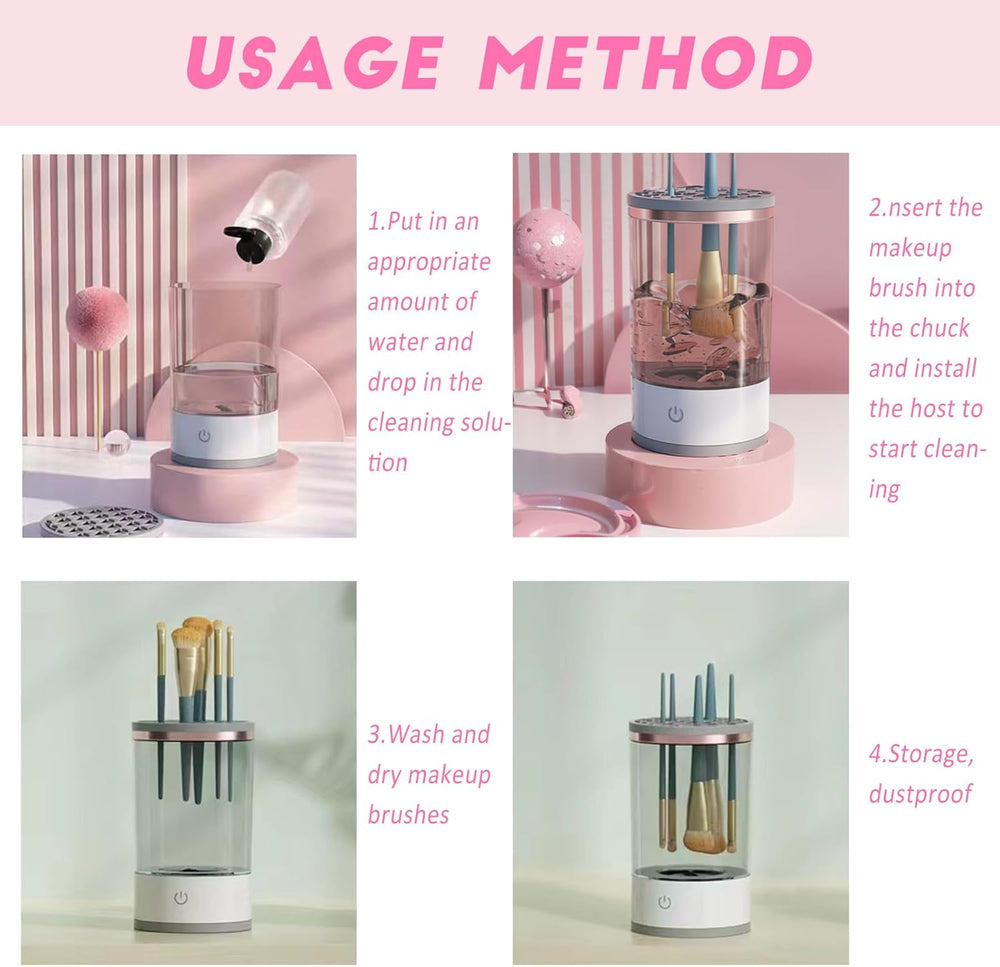 USAGE METHOD

1.Put in an appropriate amount of water and drop in the cleaning solution

2.nsert the makeup brush into the chuck and install the host to start cleaning

3.Wash and dry makeup brushes

4.Storage, dustproof