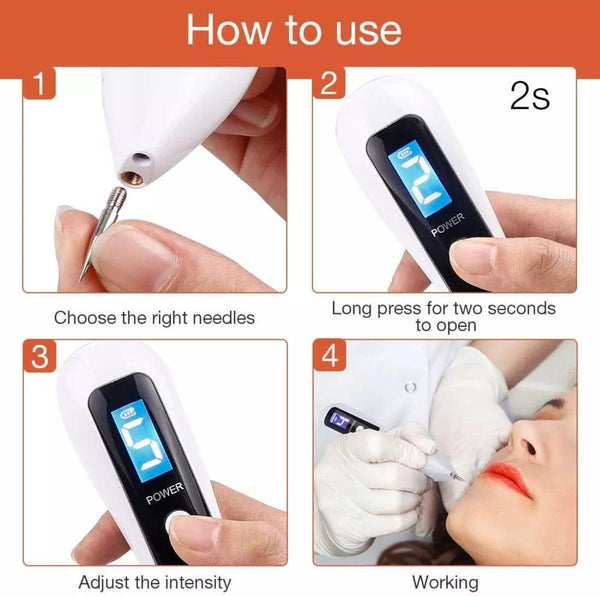 How to use

1

Choose the right needles

2

2s

2

POWER

Long press for two seconds to open

3

5

POWER

Adjust the intensity

4

Working