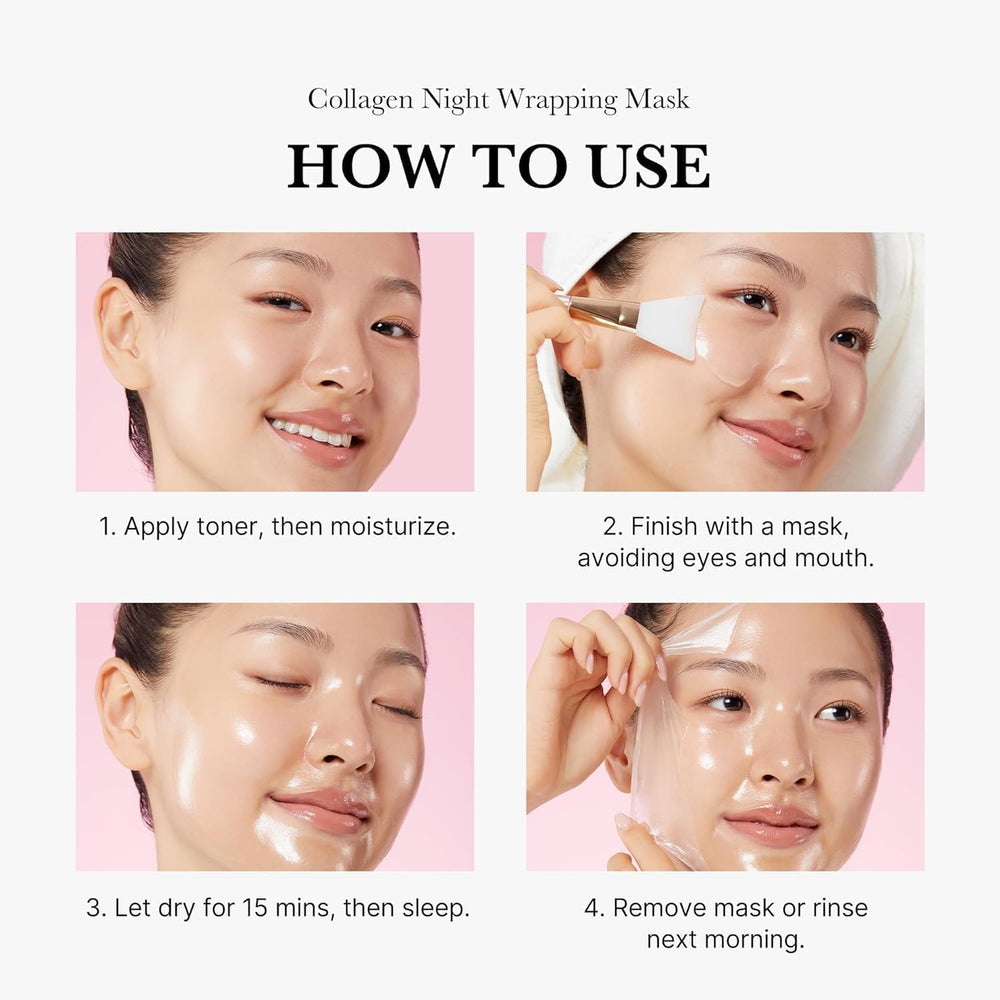 Collagen Night Wrapping Mask

HOW TO USE

1. Apply toner, then moisturize.

2. Finish with a mask, avoiding eyes and mouth.

3. Let dry for 15 mins, then sleep.

4. Remove mask or rinse next morning.